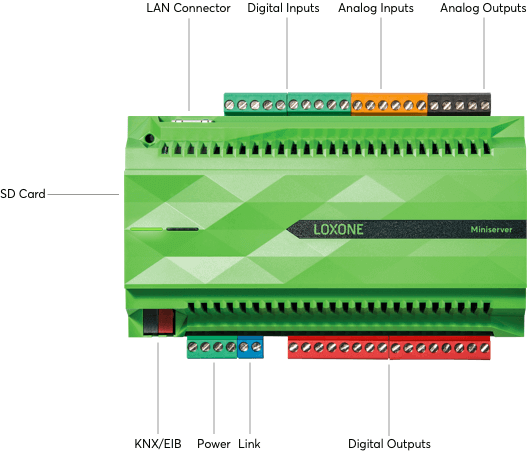 LAN Connector
Digital Inputs
Analog Inputs
Analog Outputs
SD Card
LOXONE
Miniserver
KNX/EIB
Power
Link
Digital Outputs