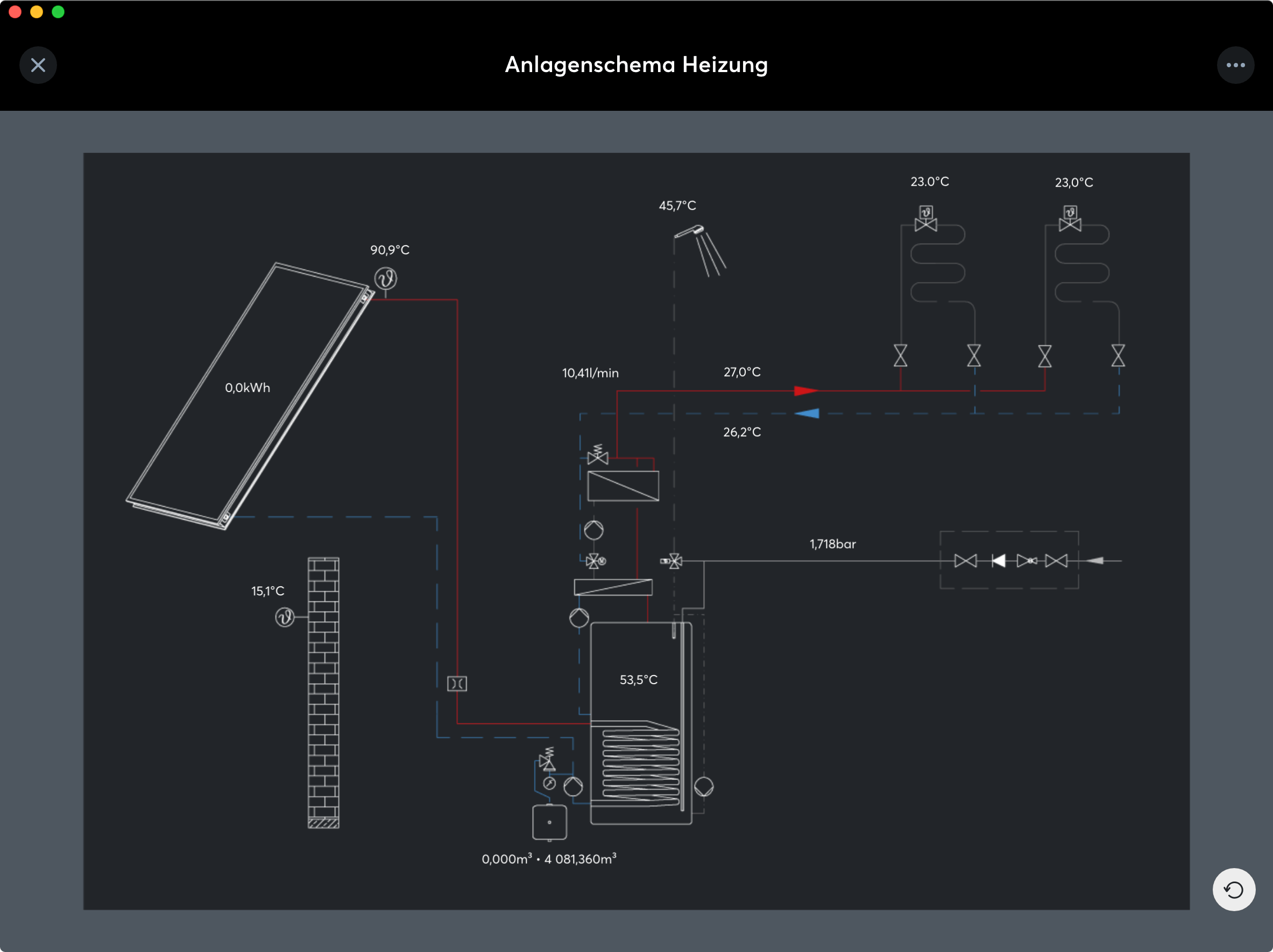 Anlagenschema Heizung

23.0°C

23,0°C

45,7°C

90,9°C

0,0kWh

10,41l/min

27,0°C

26,2°C

1,718bar

15,1°C

53,5°C

0,000m³ • 4 081,360m³