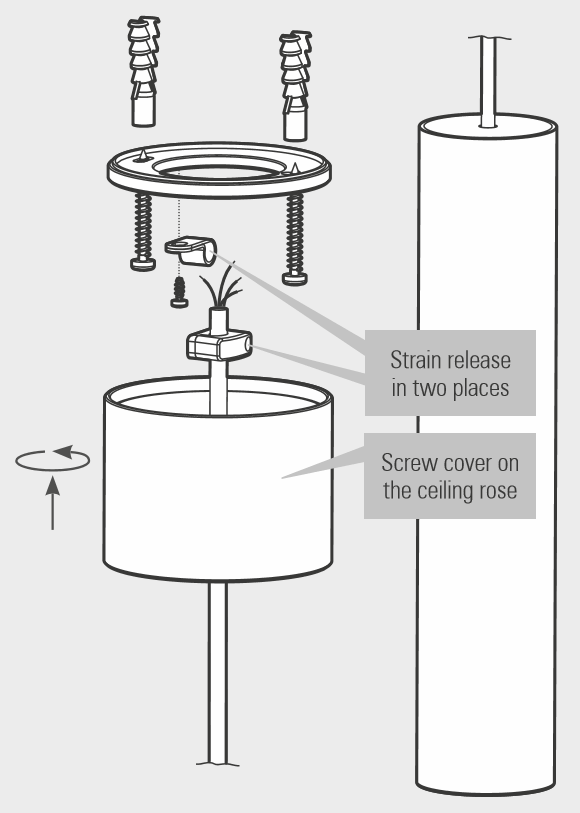 Strain release in two places

Screw cover on the ceiling rose