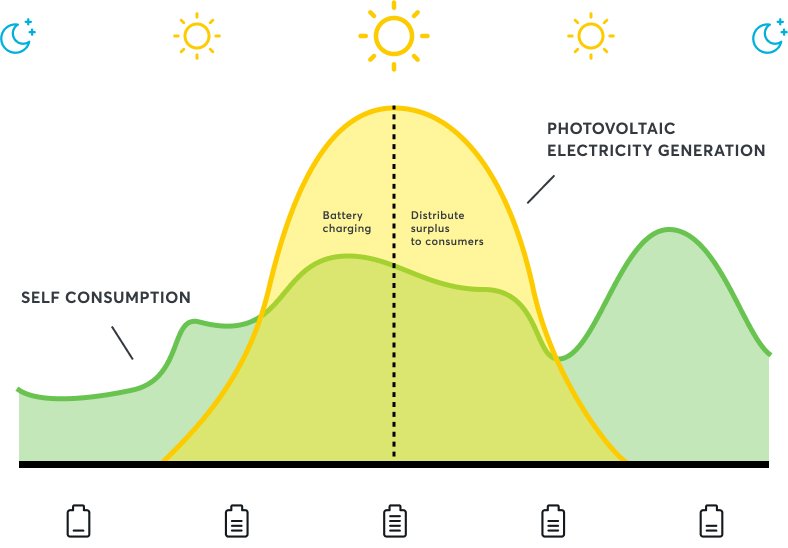 PHOTOVOLTAIC ELECTRICITY GENERATION

Battery charging

Distribute surplus to consumers

SELF CONSUMPTION