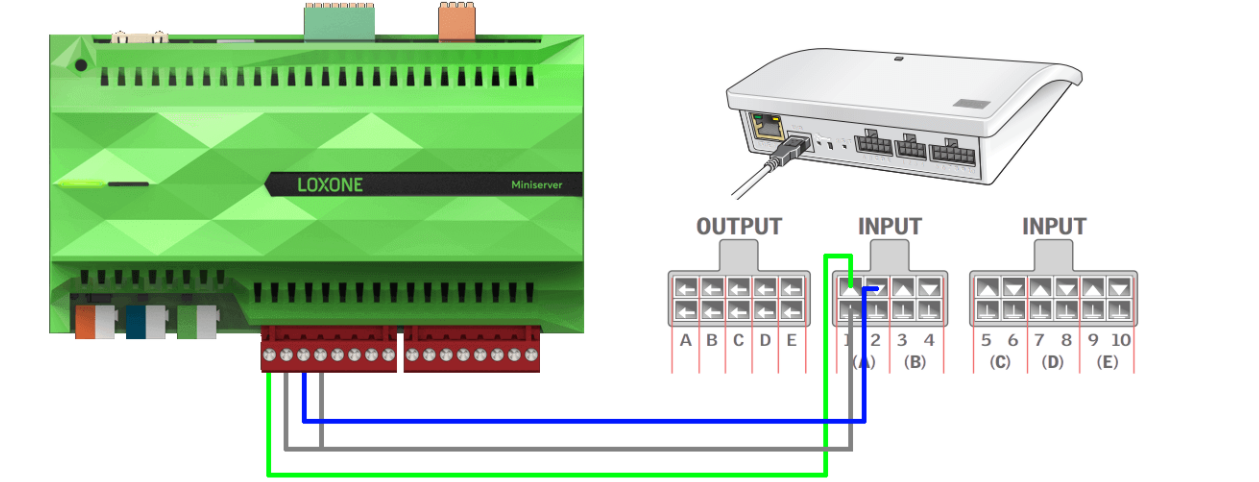 LOXONE
Miniserver

OUTPUT
A B C D E

INPUT
1 2 3 4
(A) (B)

INPUT
5 6 7 8 9 10
(C) (D) (E)