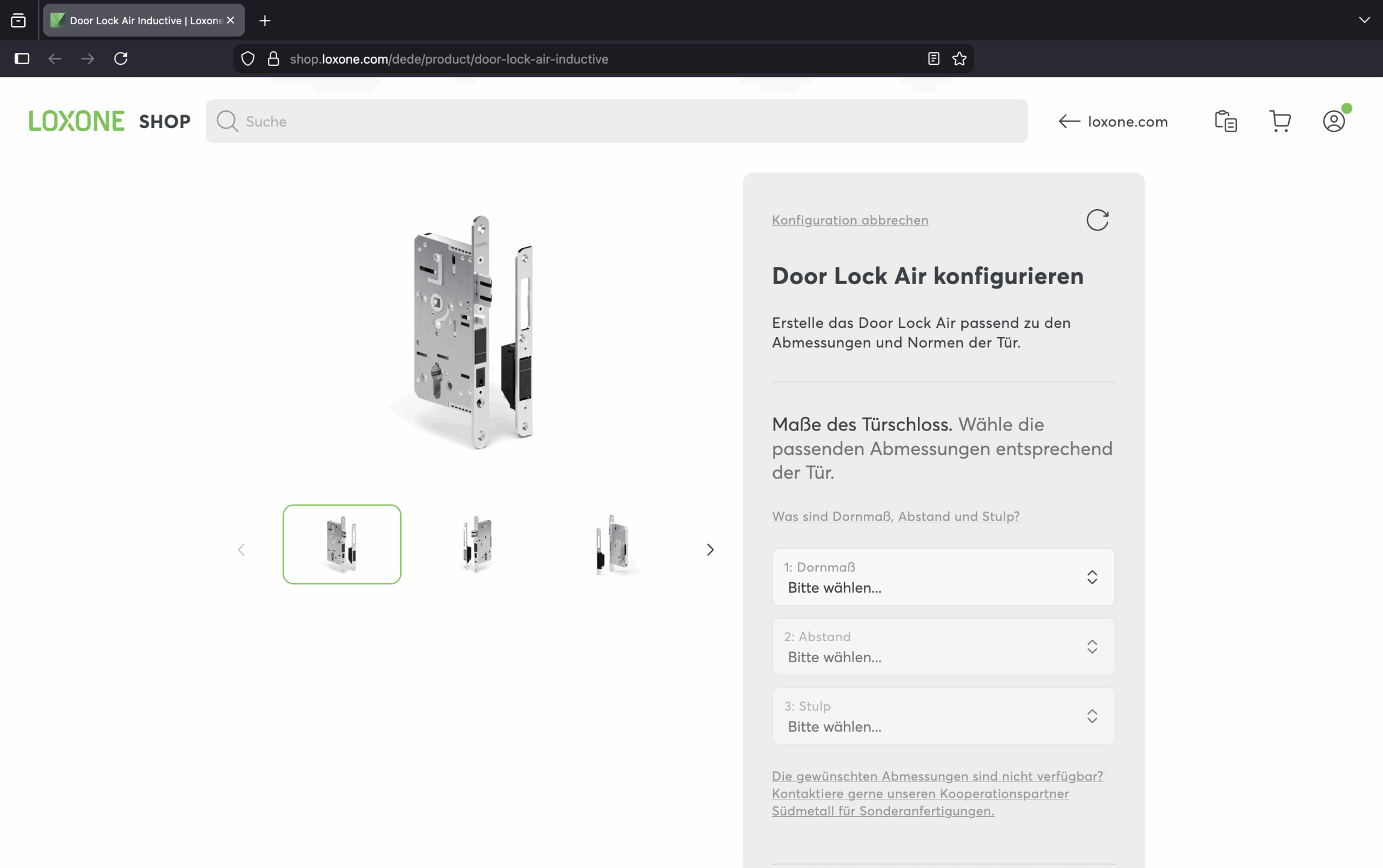 Door Lock Air Inductive | Loxone

shop.loxone.com/dede/product/door-lock-air-inductive

LOXONE SHOP

Suche

loxone.com

Konfiguration abbrechen

Door Lock Air konfigurieren

Erstelle das Door Lock Air passend zu den Abmessungen und Normen der Tür.

Maße des Türschloss. Wähle die passenden Abmessungen entsprechend der Tür.

Was sind Dornmaß, Abstand und Stulp?

1: Dornmaß
Bitte wählen...

2: Abstand
Bitte wählen...

3: Stulp
Bitte wählen...

Die gewünschten Abmessungen sind nicht verfügbar? Kontaktiere gerne unseren Kooperationspartner Südmetall für Sonderanfertigungen.